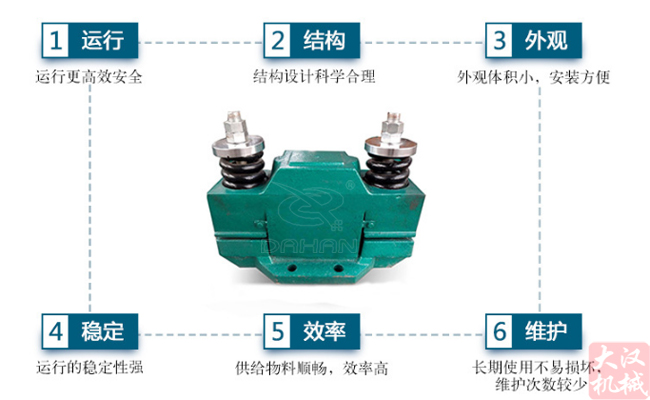 1 运行

运行更高效安全

2 结构

结构设计科学合理

3 外观

外观体积小，安装方便

DAHAN

4 稳定

运行的稳定性强

5 效率

供给物料顺畅，效率高

6 维护

长期使用不易损坏，维护次数较少

大汉机械